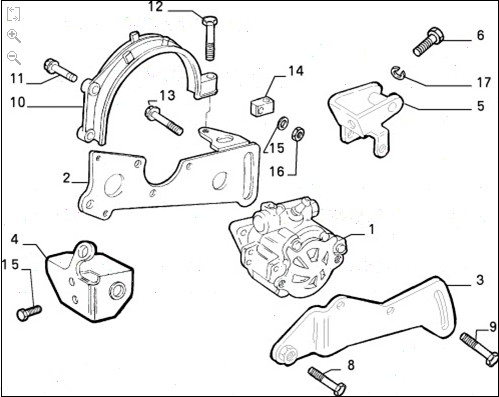 12
6
11
14
17
10
13
5
15
16
2
1
4
15
3
9
8